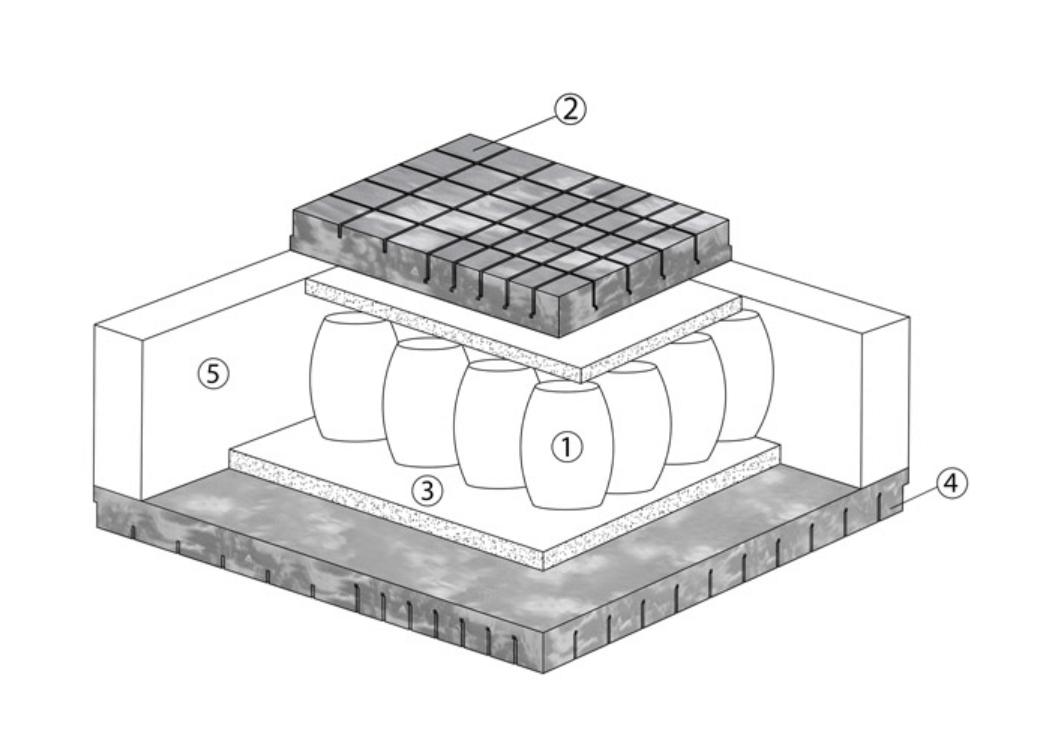 ②
⑤
①
③
④